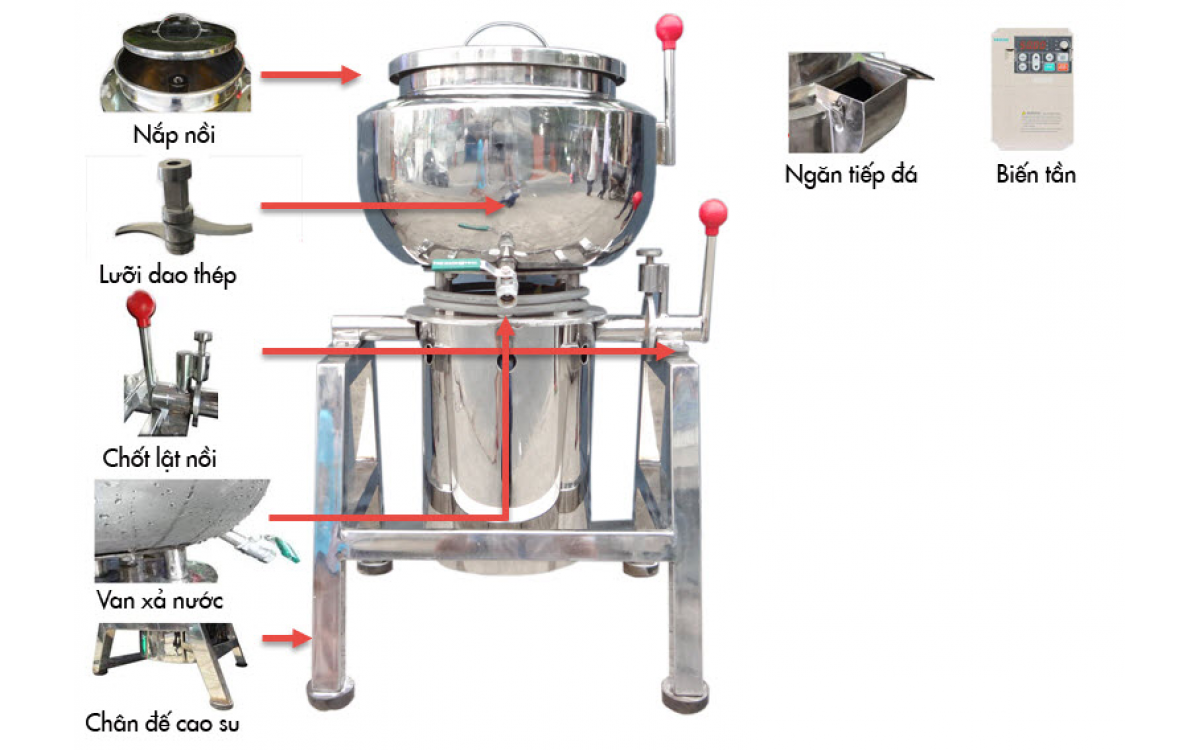 Nắp nồi

Lưỡi dao thép

Chốt lật nồi

Van xả nước

Chân đế cao su

Ngăn tiếp đá

Biến tần