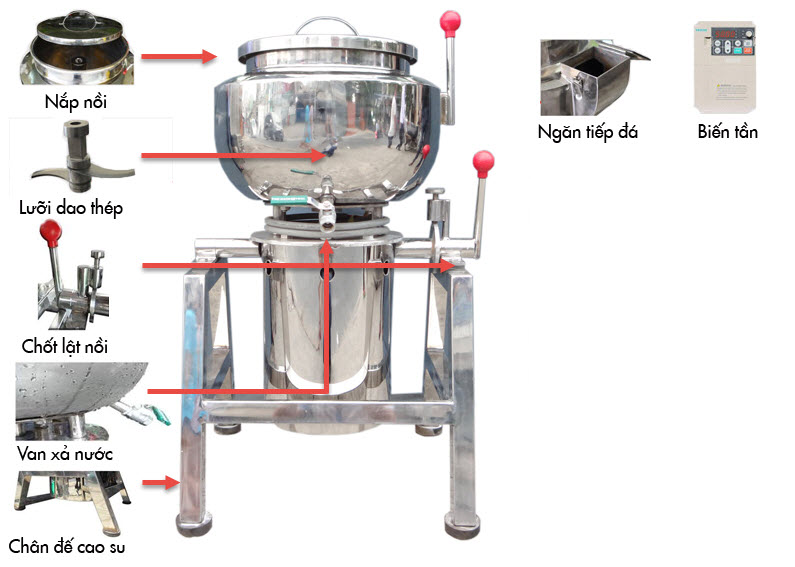 Nắp nồi

Lưỡi dao thép

Chốt lật nồi

Van xả nước

Chân đế cao su

Ngăn tiếp đá

Biến tần